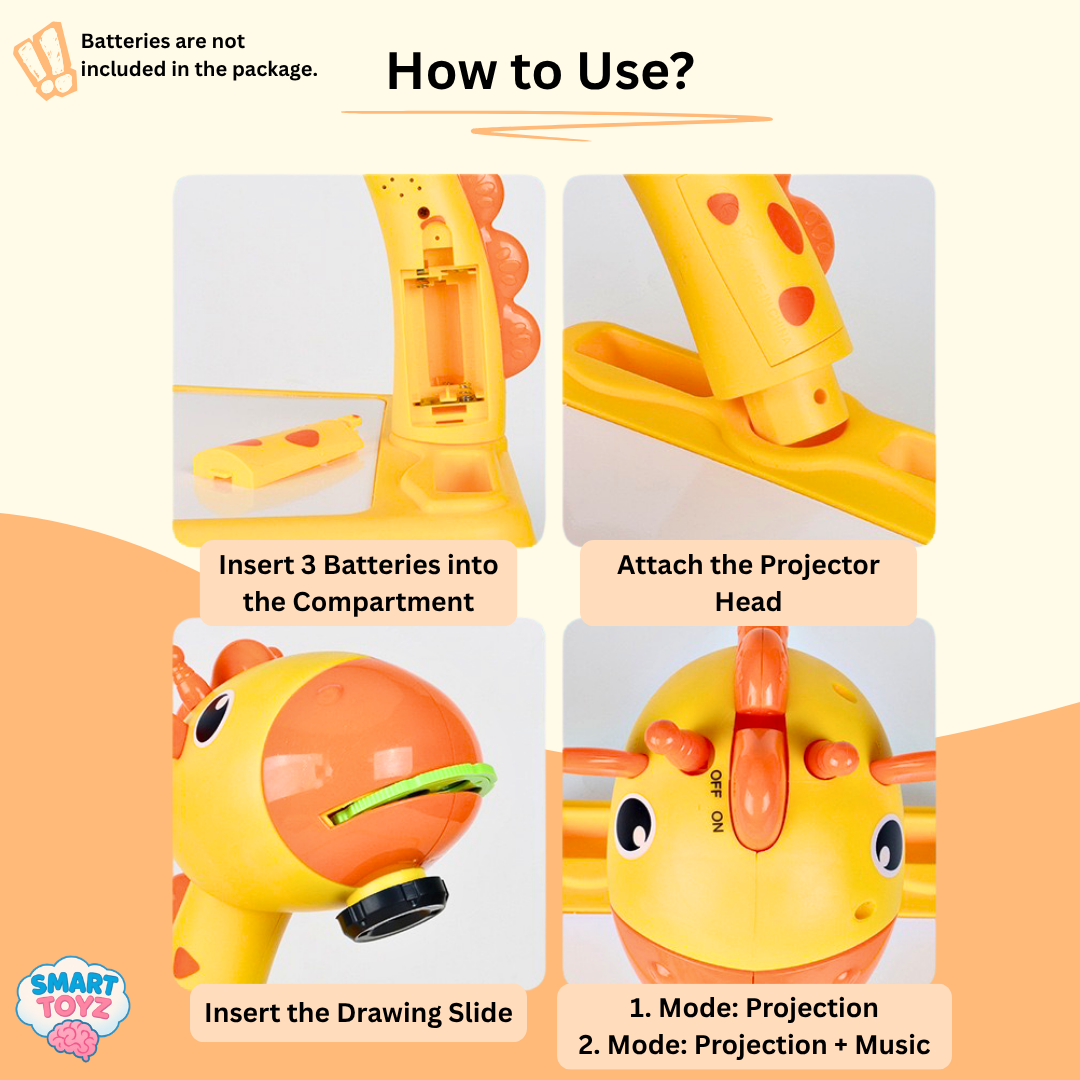 Batteries are not included in the package.

How to Use?

Insert 3 Batteries into the Compartment

Attach the Projector Head

OFF ON

Insert the Drawing Slide

1. Mode: Projection
2. Mode: Projection + Music

SMART TOYZ